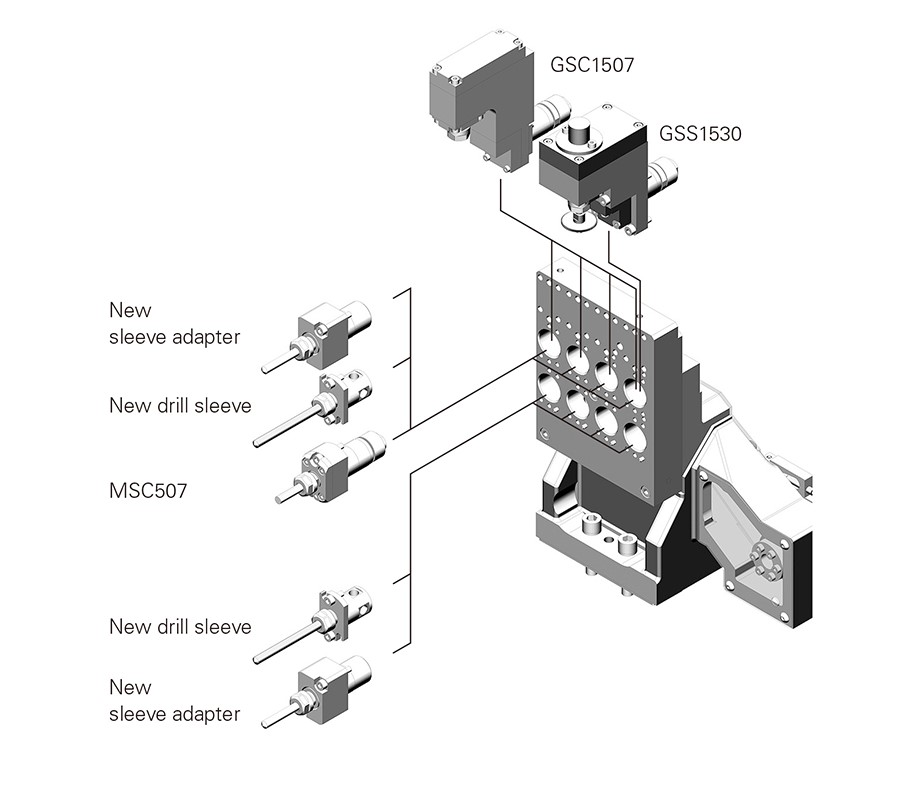 GSC1507

GSS1530

New
sleeve adapter

New drill sleeve

MSC507

New drill sleeve

New
sleeve adapter